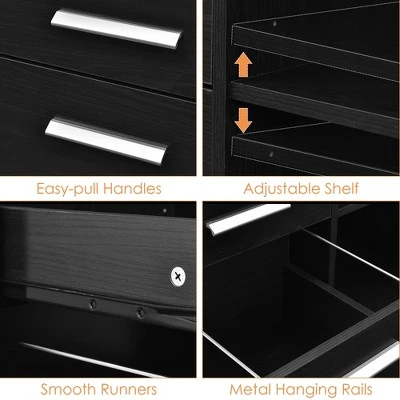 Easy-pull Handles

Adjustable Shelf

Smooth Runners

Metal Hanging Rails